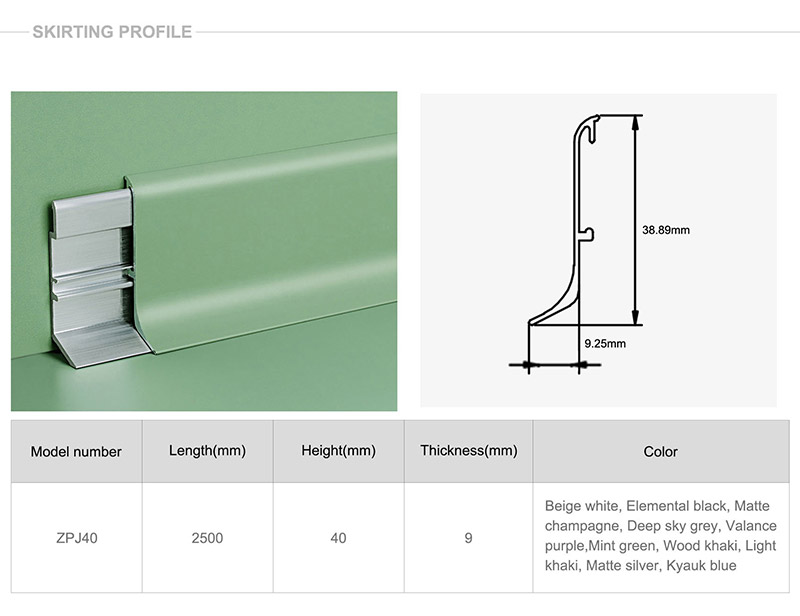 SKIRTING PROFILE

38.89mm

9.25mm

| Model number | Length(mm) | Height(mm) | Thickness(mm) | Color |
|---|---|---|---|---|
| ZPJ40 | 2500 | 40 | 9 | Beige white, Elemental black, Matte champagne, Deep sky grey, Valance purple,Mint green, Wood khaki, Light khaki, Matte silver, Kyauk blue |