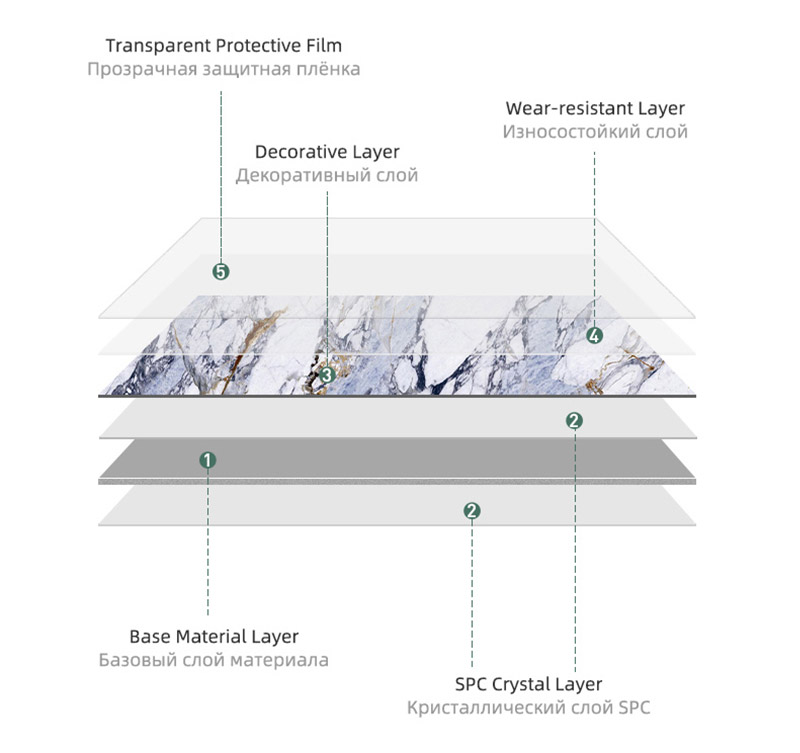 Transparent Protective Film
Прозрачная защитная плёнка

Wear-resistant Layer
Износостойкий слой

Decorative Layer
Декоративный слой

5

4

3

2

1

2

Base Material Layer
Базовый слой материала

SPC Crystal Layer
Кристаллический слой SPC