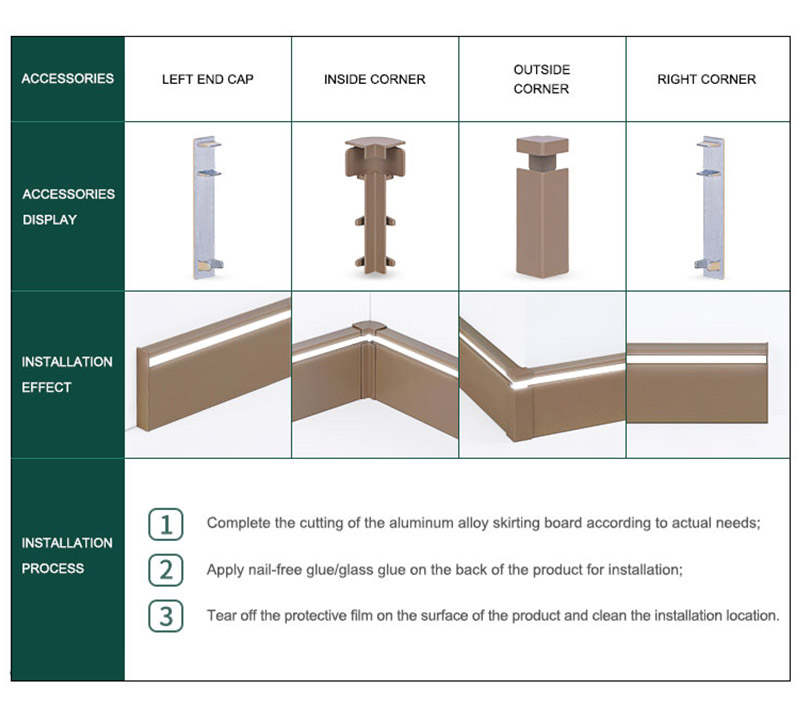 | ACCESSORIES | LEFT END CAP | INSIDE CORNER | OUTSIDE CORNER | RIGHT CORNER |
|---|---|---|---|---|
| ACCESSORIES DISPLAY | | | | |
| INSTALLATION EFFECT | | | | |

INSTALLATION PROCESS

1 Complete the cutting of the aluminum alloy skirting board according to actual needs;

2 Apply nail-free glue/glass glue on the back of the product for installation;

3 Tear off the protective film on the surface of the product and clean the installation location.