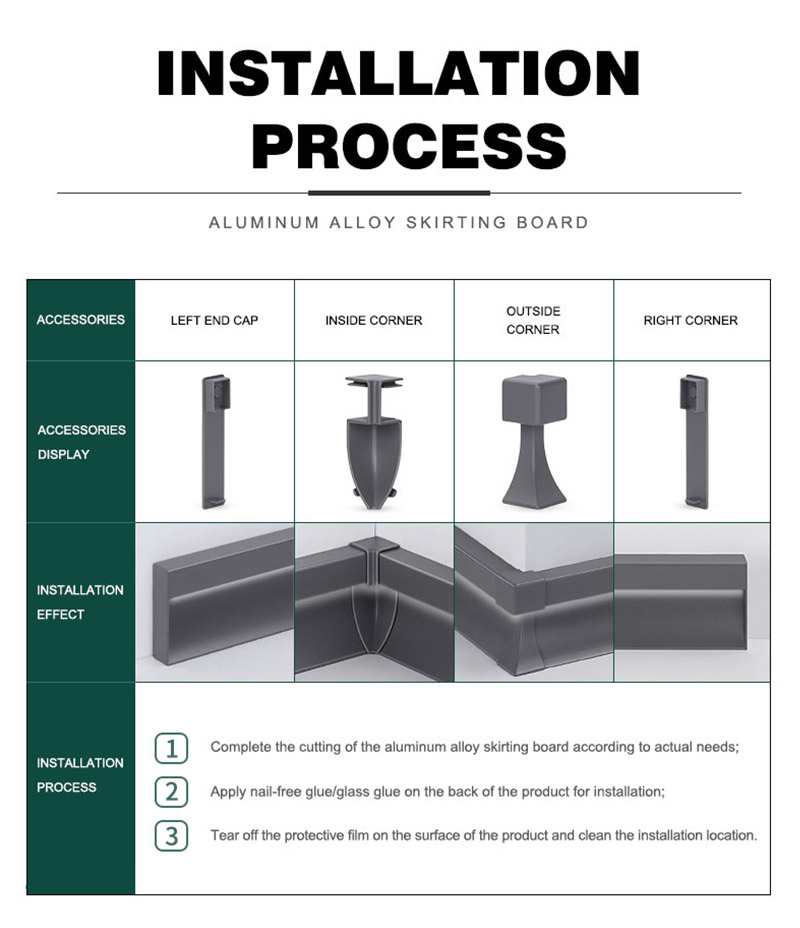 INSTALLATION PROCESS

ALUMINUM ALLOY SKIRTING BOARD

| ACCESSORIES | LEFT END CAP | INSIDE CORNER | OUTSIDE CORNER | RIGHT CORNER |
|---|---|---|---|---|
| ACCESSORIES DISPLAY | | | | |
| INSTALLATION EFFECT | | | | |

INSTALLATION PROCESS

1 Complete the cutting of the aluminum alloy skirting board according to actual needs;

2 Apply nail-free glue/glass glue on the back of the product for installation;

3 Tear off the protective film on the surface of the product and clean the installation location.