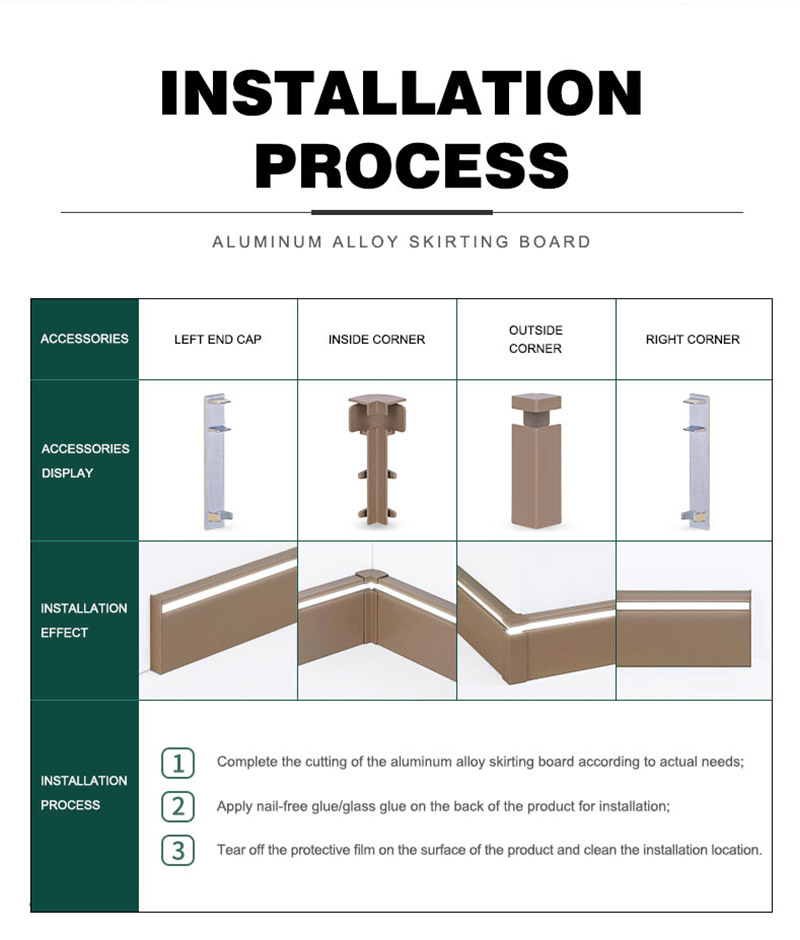 INSTALLATION PROCESS

ALUMINUM ALLOY SKIRTING BOARD

| ACCESSORIES | LEFT END CAP | INSIDE CORNER | OUTSIDE CORNER | RIGHT CORNER |
|---|---|---|---|---|
| ACCESSORIES DISPLAY | | | | |
| INSTALLATION EFFECT | | | | |

INSTALLATION PROCESS

1 Complete the cutting of the aluminum alloy skirting board according to actual needs;

2 Apply nail-free glue/glass glue on the back of the product for installation;

3 Tear off the protective film on the surface of the product and clean the installation location.